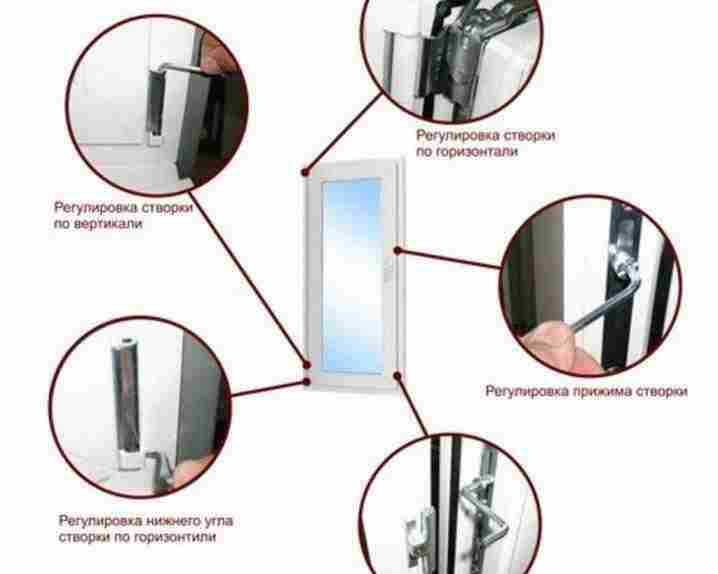 Регулировка створки по горизонтали

Регулировка створки по вертикали

Регулировка прижима створки

Регулировка нижнего угла створки по горизонтили